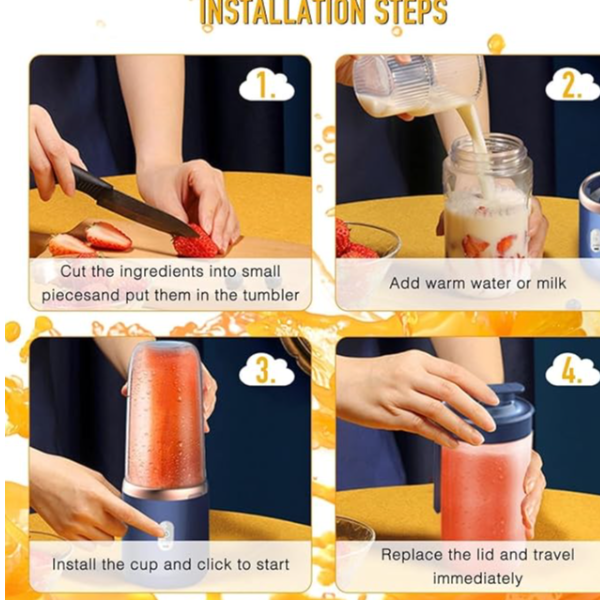 INSTALLATION STEPS

1.

Cut the ingredients into small piecesand put them in the tumbler

2.

Add warm water or milk

3.

Install the cup and click to start

4.

Replace the lid and travel immediately