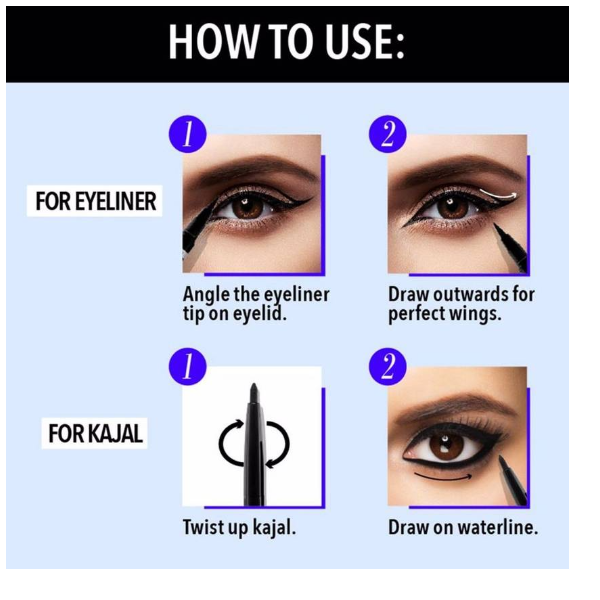 HOW TO USE:

FOR EYELINER

1
Angle the eyeliner tip on eyelid.

2
Draw outwards for perfect wings.

FOR KAJAL

1
Twist up kajal.

2
Draw on waterline.